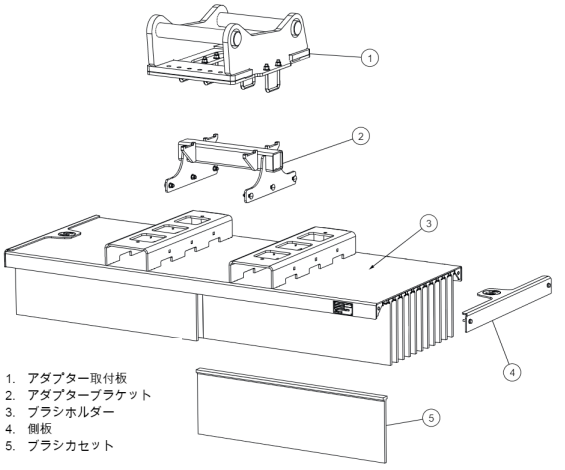 1

2

3

4

5

1. アダプター取付板
2. アダプターブラケット
3. ブラシホルダー
4. 側板
5. ブラシカセット