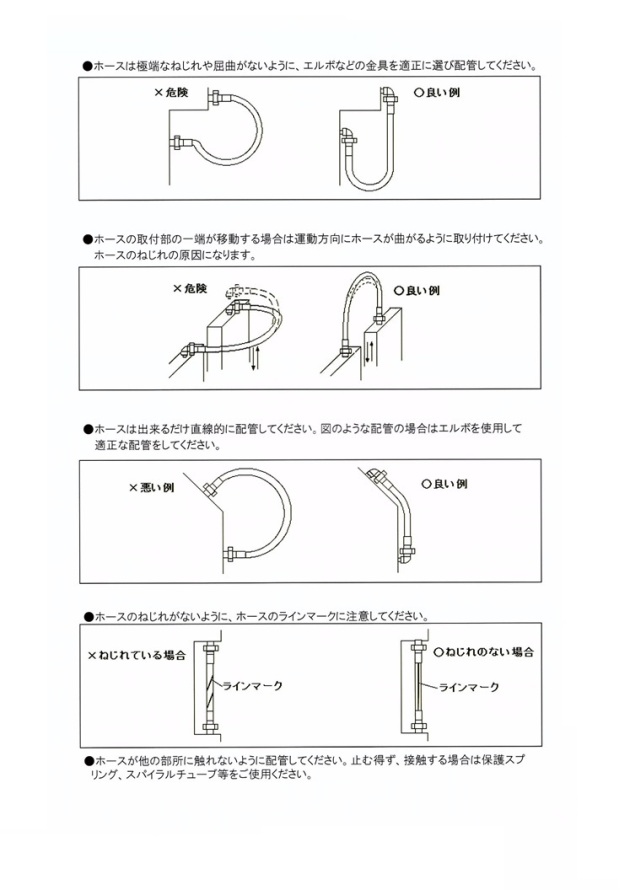 ●ホースは極端なねじれや屈曲がないように、エルボなどの金具を適正に選び配管してください。

×危険

○良い例

●ホースの取付部の一端が移動する場合は運動方向にホースが曲がるように取り付けてください。ホースのねじれの原因になります。

×危険

○良い例

●ホースは出来るだけ直線的に配管してください。図のような配管の場合はエルボを使用して適正な配管をしてください。

×悪い例

○良い例

●ホースのねじれがないように、ホースのラインマークに注意してください。

×ねじれている場合

ラインマーク

○ねじれのない場合

ラインマーク

●ホースが他の部所に触れないように配管してください。止む得ず、接触する場合は保護スプリング、スパイラルチューブ等をご使用ください。